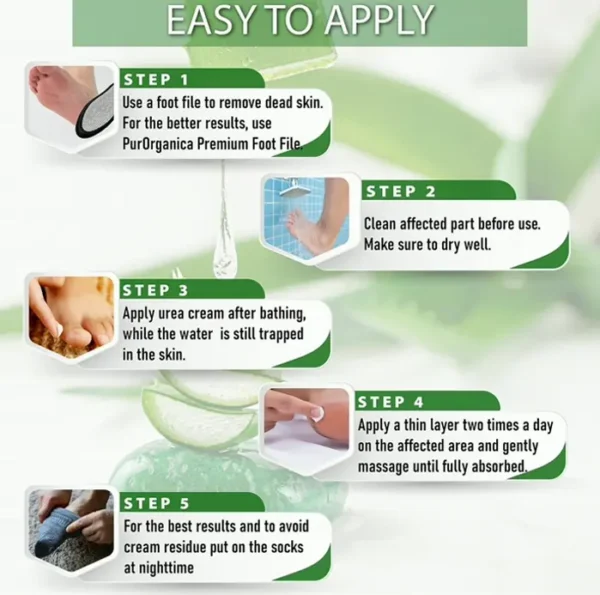 EASY TO APPLY

STEP 1
Use a foot file to remove dead skin. For the better results, use PurOrganica Premium Foot File.

STEP 2
Clean affected part before use. Make sure to dry well.

STEP 3
Apply urea cream after bathing, while the water is still trapped in the skin.

STEP 4
Apply a thin layer two times a day on the affected area and gently massage until fully absorbed.

STEP 5
For the best results and to avoid cream residue put on the socks at nighttime