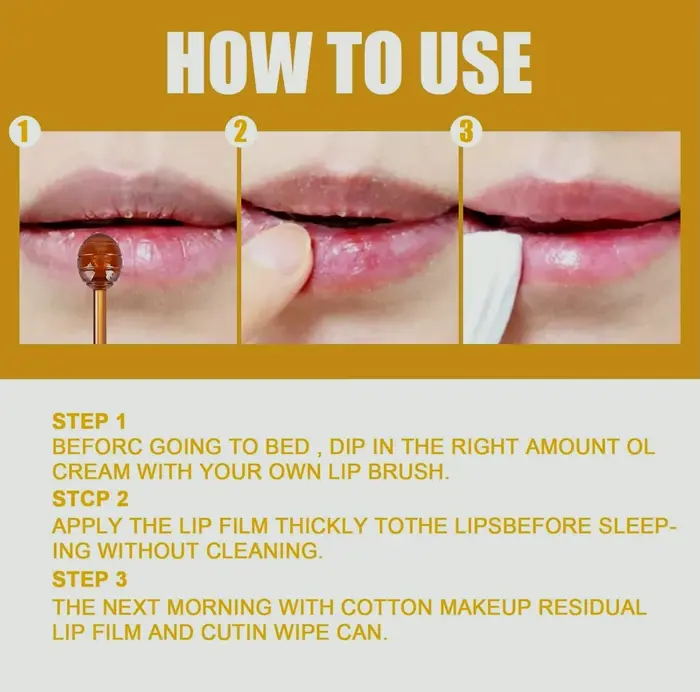 HOW TO USE

1

2

3

STEP 1
BEFORC GOING TO BED , DIP IN THE RIGHT AMOUNT OL CREAM WITH YOUR OWN LIP BRUSH.

STCP 2
APPLY THE LIP FILM THICKLY TOTHE LIPSBEFORE SLEEPING WITHOUT CLEANING.

STEP 3
THE NEXT MORNING WITH COTTON MAKEUP RESIDUAL LIP FILM AND CUTIN WIPE CAN.