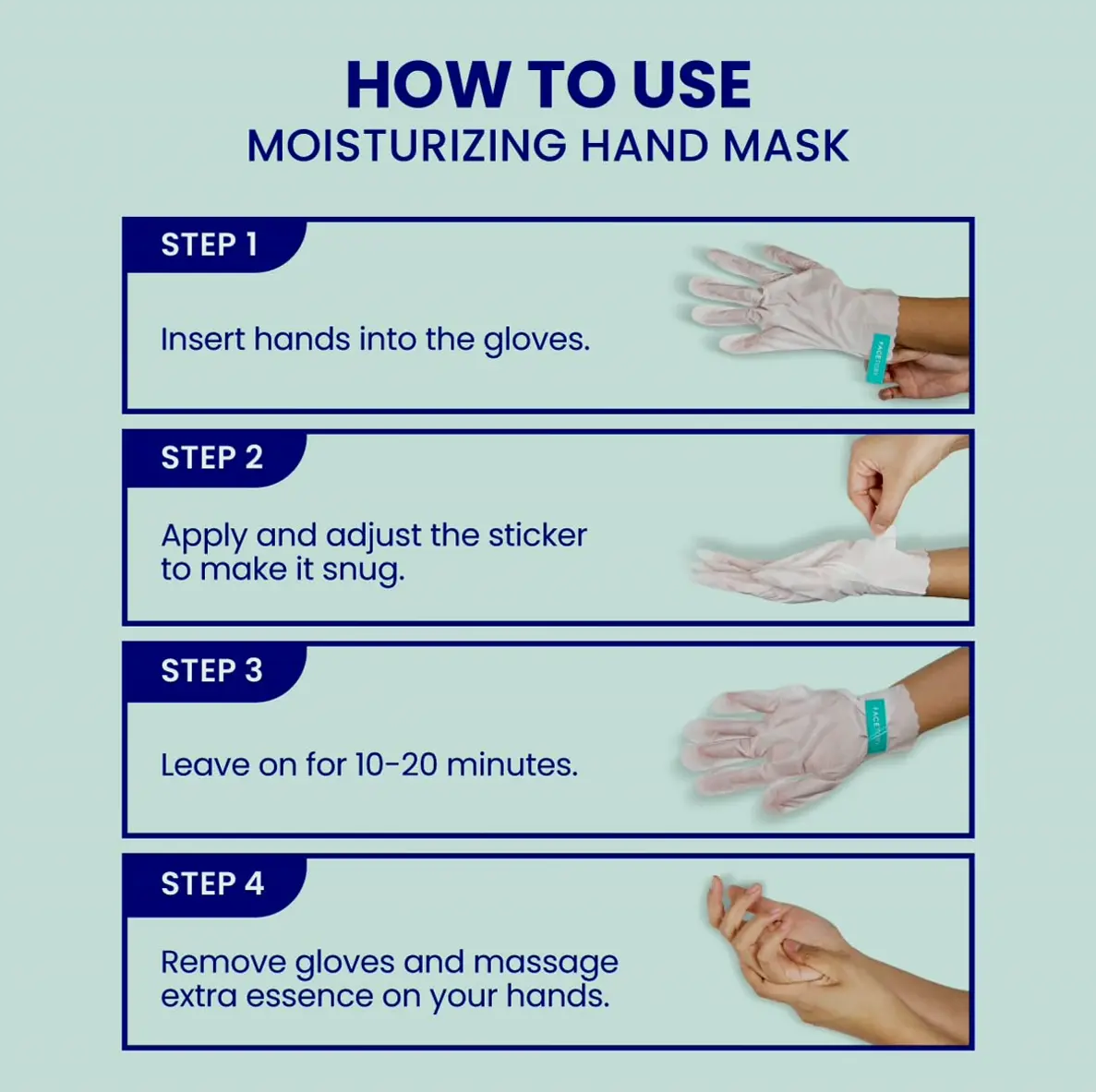 HOW TO USE
MOISTURIZING HAND MASK

STEP 1

Insert hands into the gloves.

STEP 2

Apply and adjust the sticker to make it snug.

STEP 3

Leave on for 10-20 minutes.

STEP 4

Remove gloves and massage extra essence on your hands.