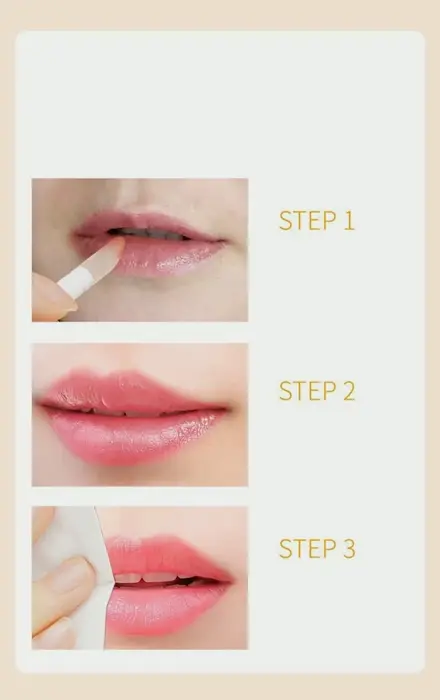 STEP 1

STEP 2

STEP 3