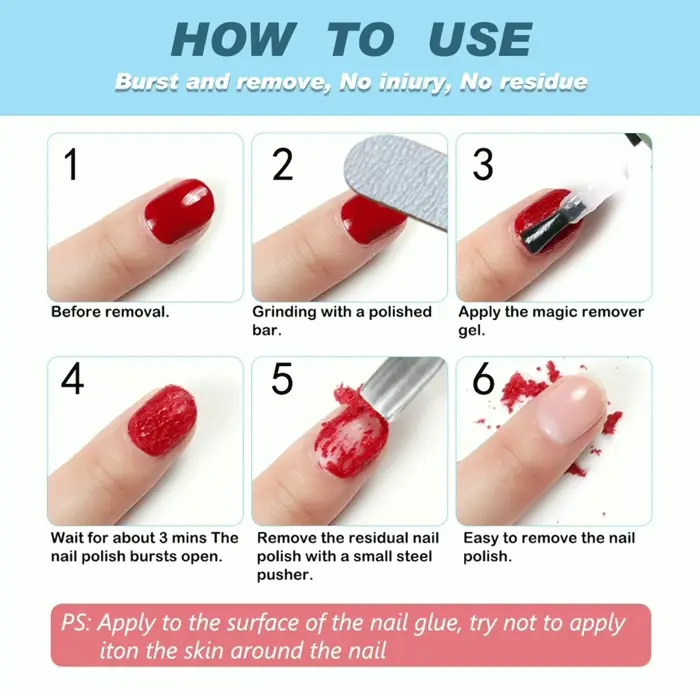 HOW TO USE

Burst and remove, No iniury, No residue

1

Before removal.

2

Grinding with a polished bar.

3

Apply the magic remover gel.

4

Wait for about 3 mins The nail polish bursts open.

5

Remove the residual nail polish with a small steel pusher.

6

Easy to remove the nail polish.

PS: Apply to the surface of the nail glue, try not to apply iton the skin around the nail